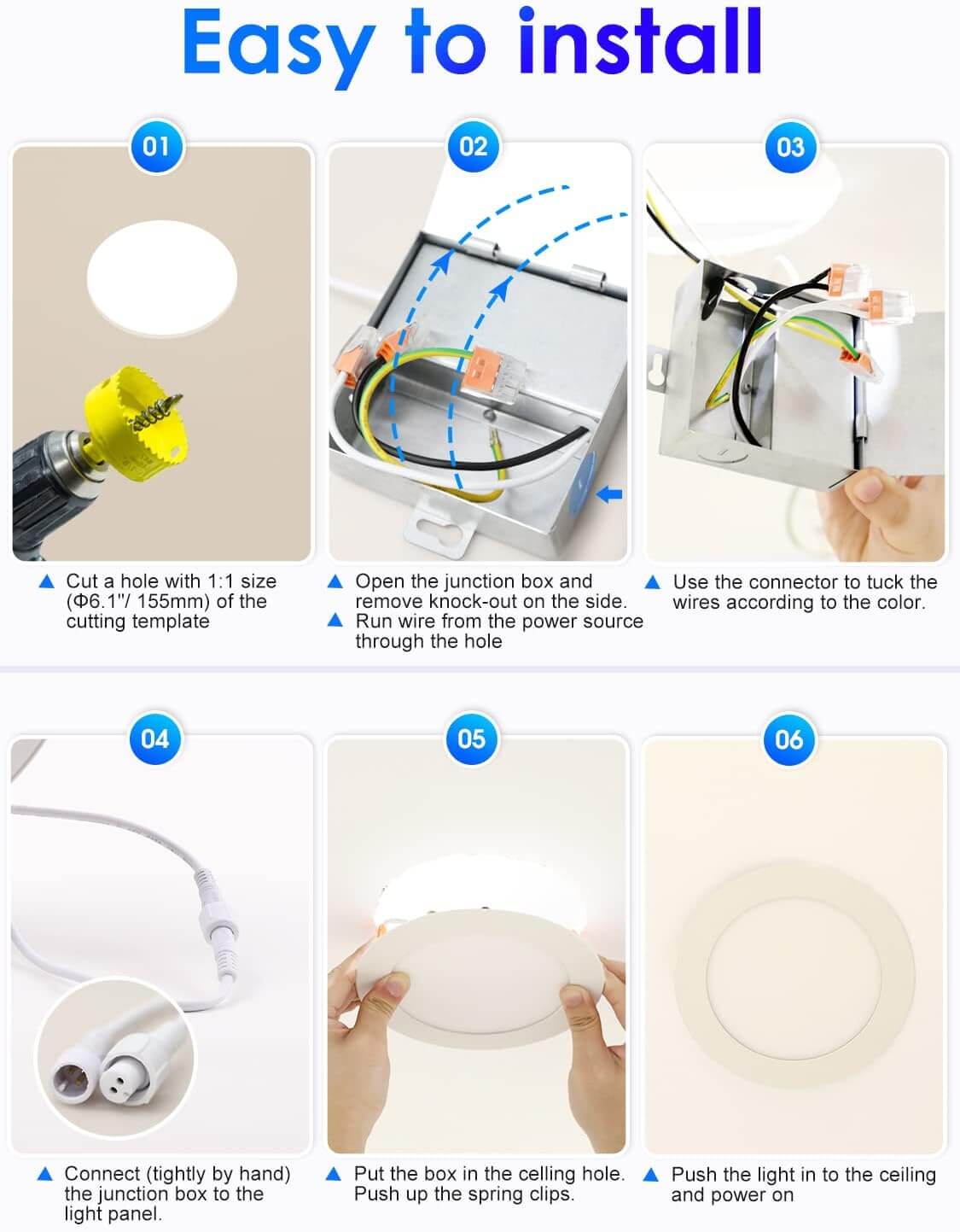 Easy to install

01

▲ Cut a hole with 1:1 size (Φ6.1"/ 155mm) of the cutting template

02

▲ Open the junction box and remove knock-out on the side.
▲ Run wire from the power source through the hole

03

▲ Use the connector to tuck the wires according to the color.

04

▲ Connect (tightly by hand) the junction box to the light panel.

05

▲ Put the box in the celling hole. Push up the spring clips.

06

▲ Push the light in to the ceiling and power on