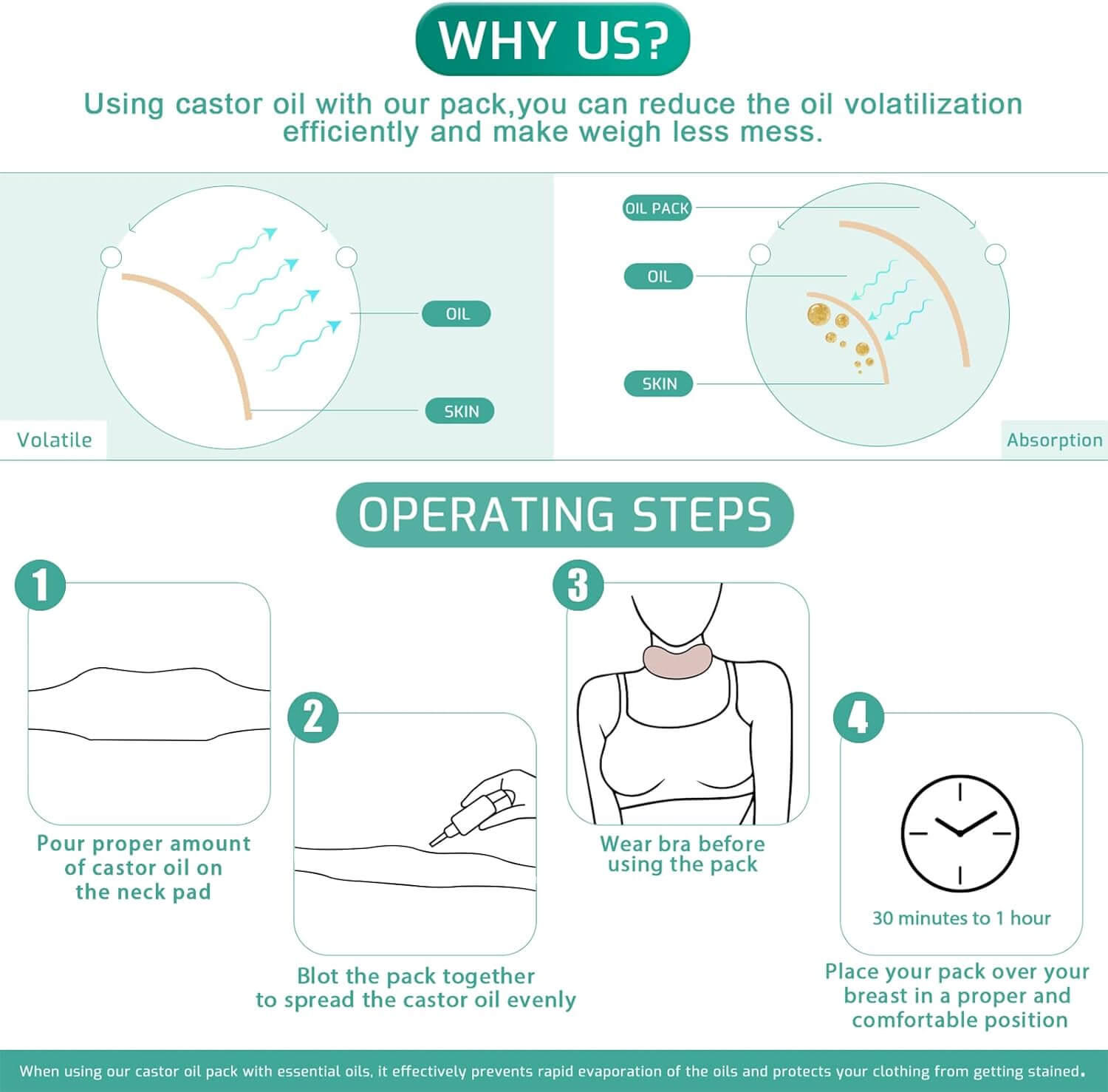 WHY US?

Using castor oil with our pack,you can reduce the oil volatilization efficiently and make weigh less mess.

OIL

SKIN

Volatile

OIL PACK

OIL

SKIN

Absorption

OPERATING STEPS

1

Pour proper amount of castor oil on the neck pad

2

Blot the pack together to spread the castor oil evenly

3

Wear bra before using the pack

4

30 minutes to 1 hour

Place your pack over your breast in a proper and comfortable position

When using our castor oil pack with essential oils, it effectively prevents rapid evaporation of the oils and protects your clothing from getting stained.